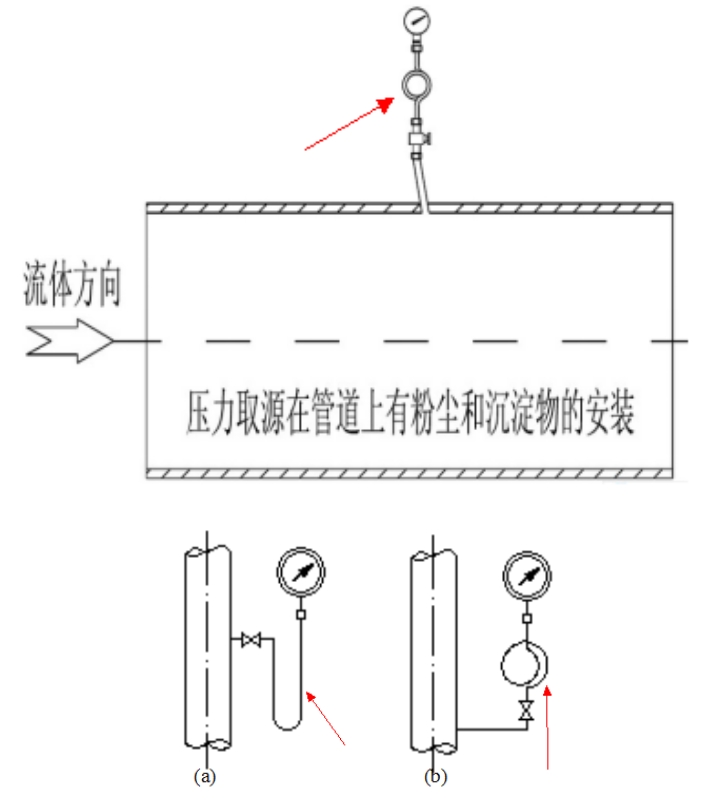 流体方向

压力取源在管道上有粉尘和沉淀物的安装

(a)

(b)